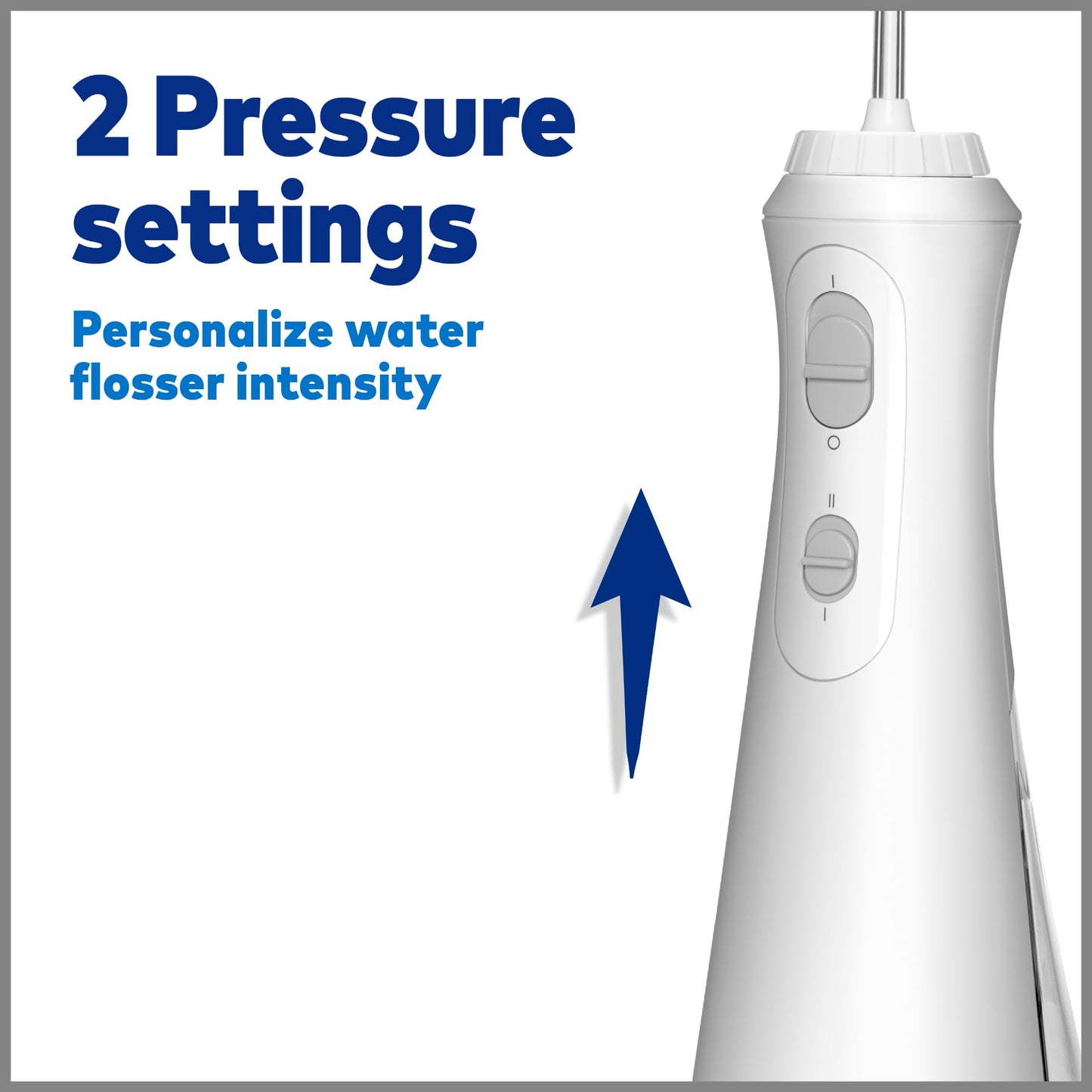 2 Pressure settings

Personalize water flosser intensity

I

O

II

I