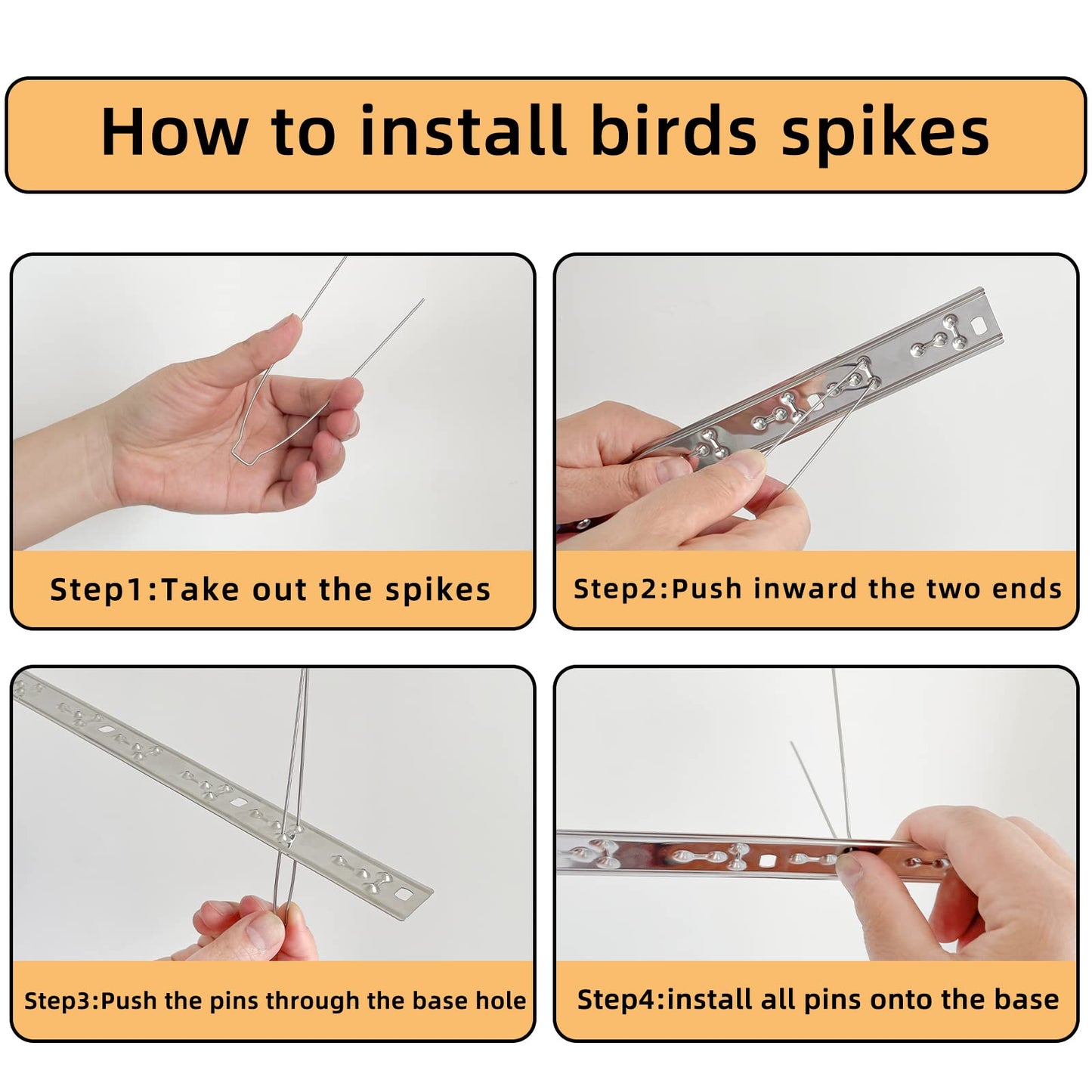 How to install birds spikes

Step1:Take out the spikes

Step2:Push inward the two ends

Step3:Push the pins through the base hole

Step4:install all pins onto the base