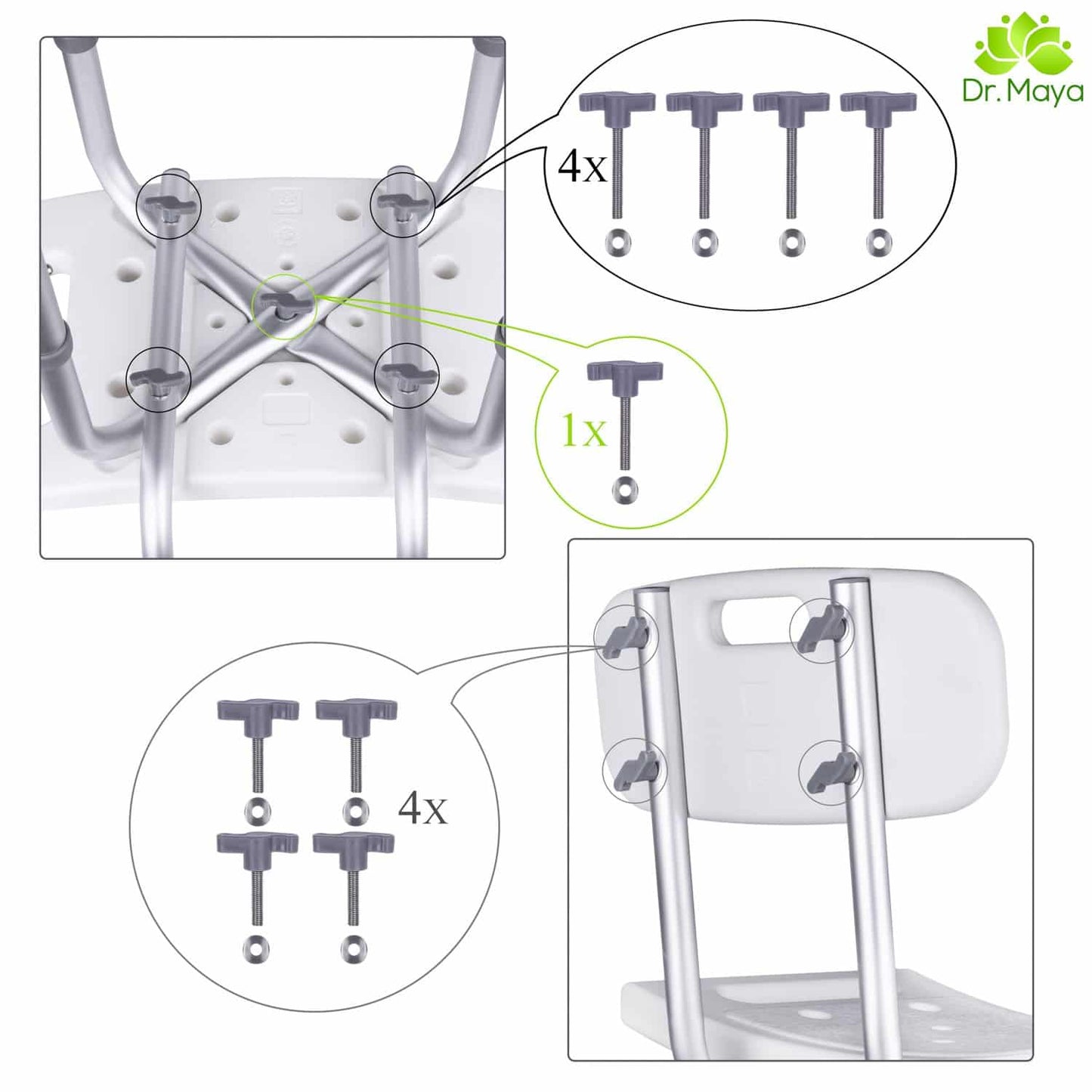 Dr. Maya

4x

1x

4x