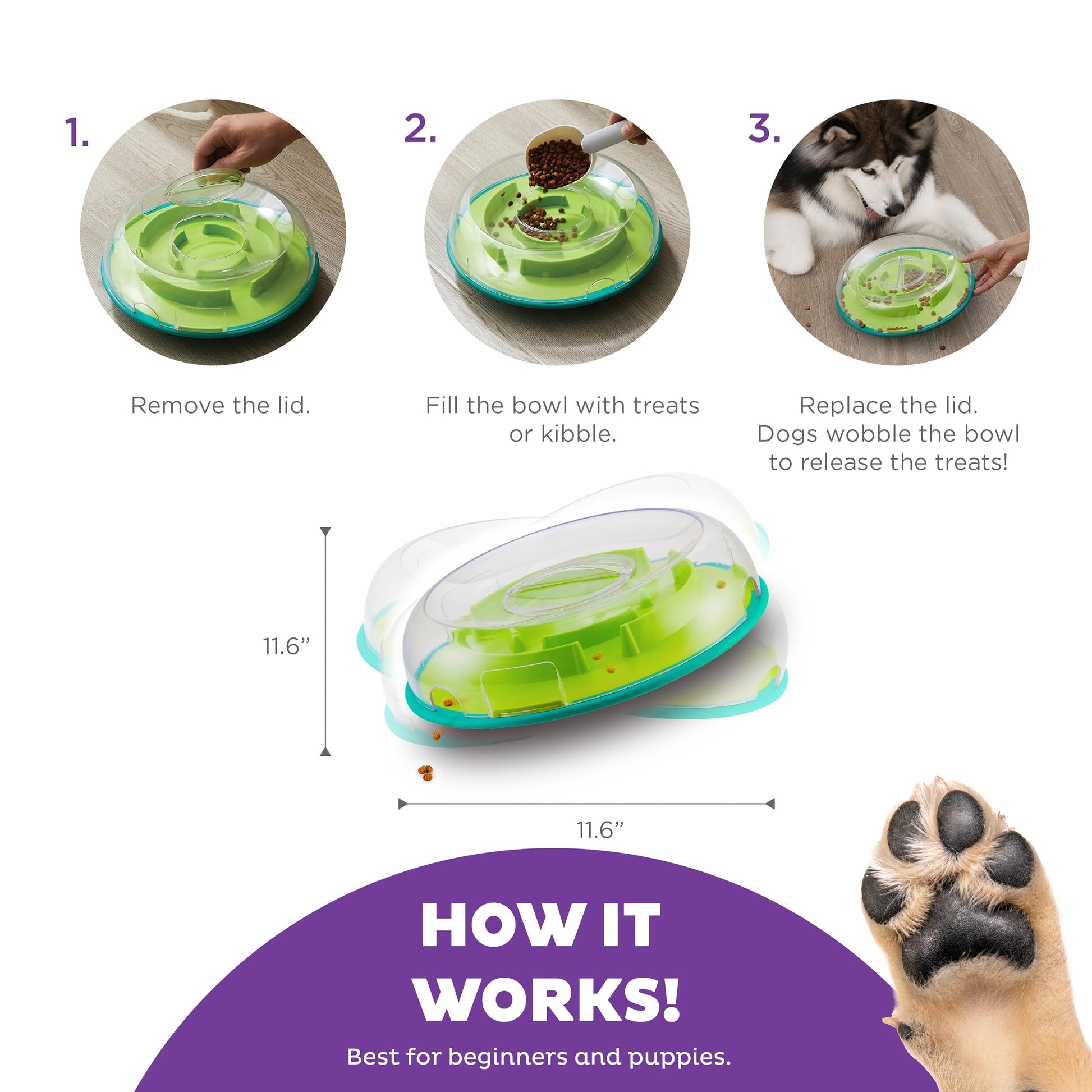 1.

Remove the lid.

2.

Fill the bowl with treats or kibble.

3.

Replace the lid. Dogs wobble the bowl to release the treats!

11.6”

11.6”

HOW IT WORKS!

Best for beginners and puppies.