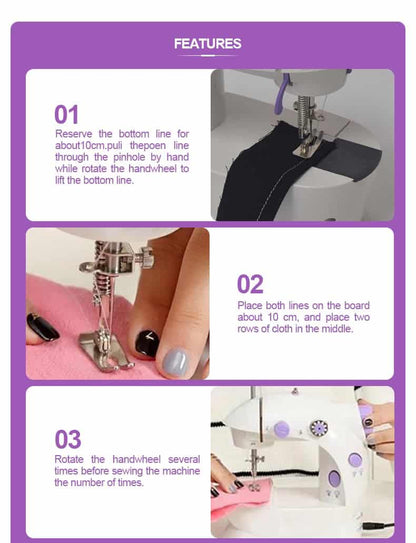 FEATURES

01
Reserve the bottom line for about10cm.puli thepoen line through the pinhole by hand while rotate the handwheel to lift the bottom line.

02
Place both lines on the board about 10 cm, and place two rows of cloth in the middle.

03
Rotate the handwheel several times before sewing the machine the number of times.