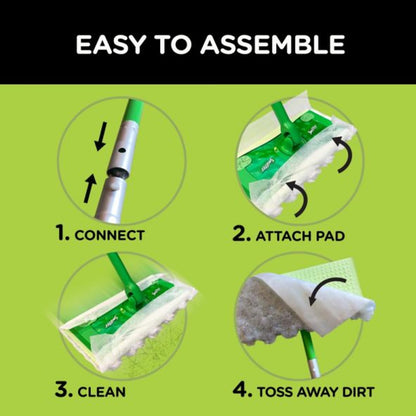 EASY TO ASSEMBLE

1. CONNECT

2. ATTACH PAD

3. CLEAN

4. TOSS AWAY DIRT