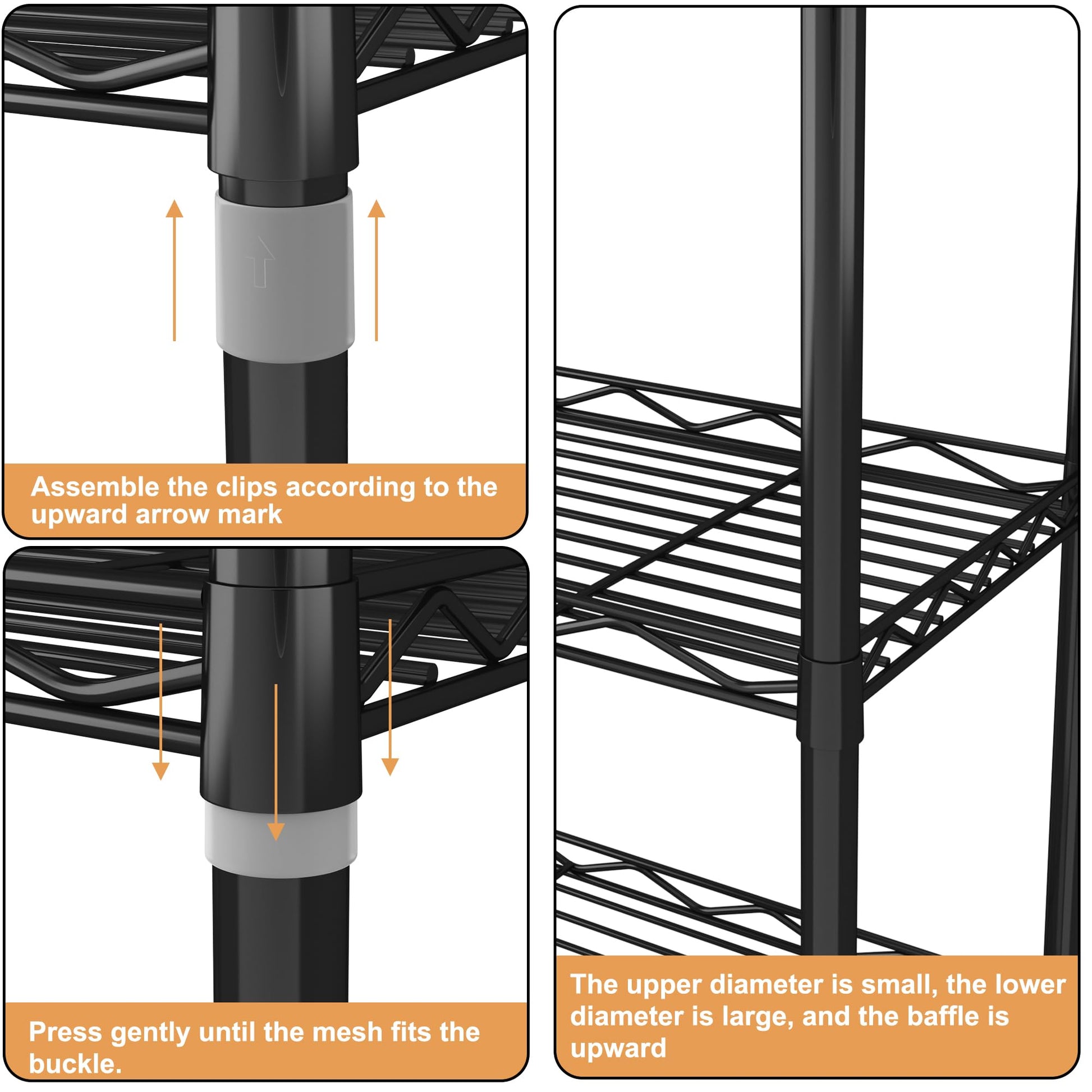 Assemble the clips according to the upward arrow mark

Press gently until the mesh fits the buckle.

The upper diameter is small, the lower diameter is large, and the baffle is upward