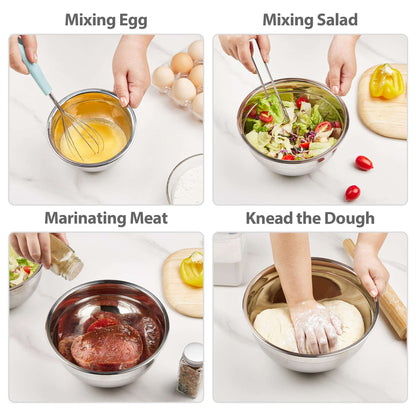 Mixing Egg

Mixing Salad

Marinating Meat

Knead the Dough