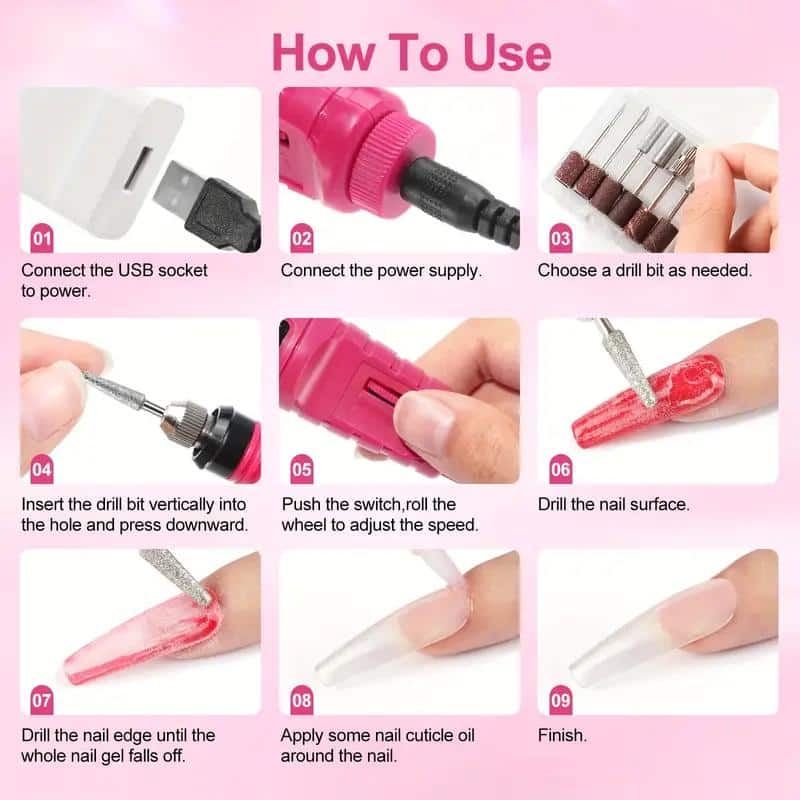 How To Use

01
Connect the USB socket to power.

02
Connect the power supply.

03
Choose a drill bit as needed.

04
Insert the drill bit vertically into the hole and press downward.

05
Push the switch,roll the wheel to adjust the speed.

06
Drill the nail surface.

07
Drill the nail edge until the whole nail gel falls off.

08
Apply some nail cuticle oil around the nail.

09
Finish.